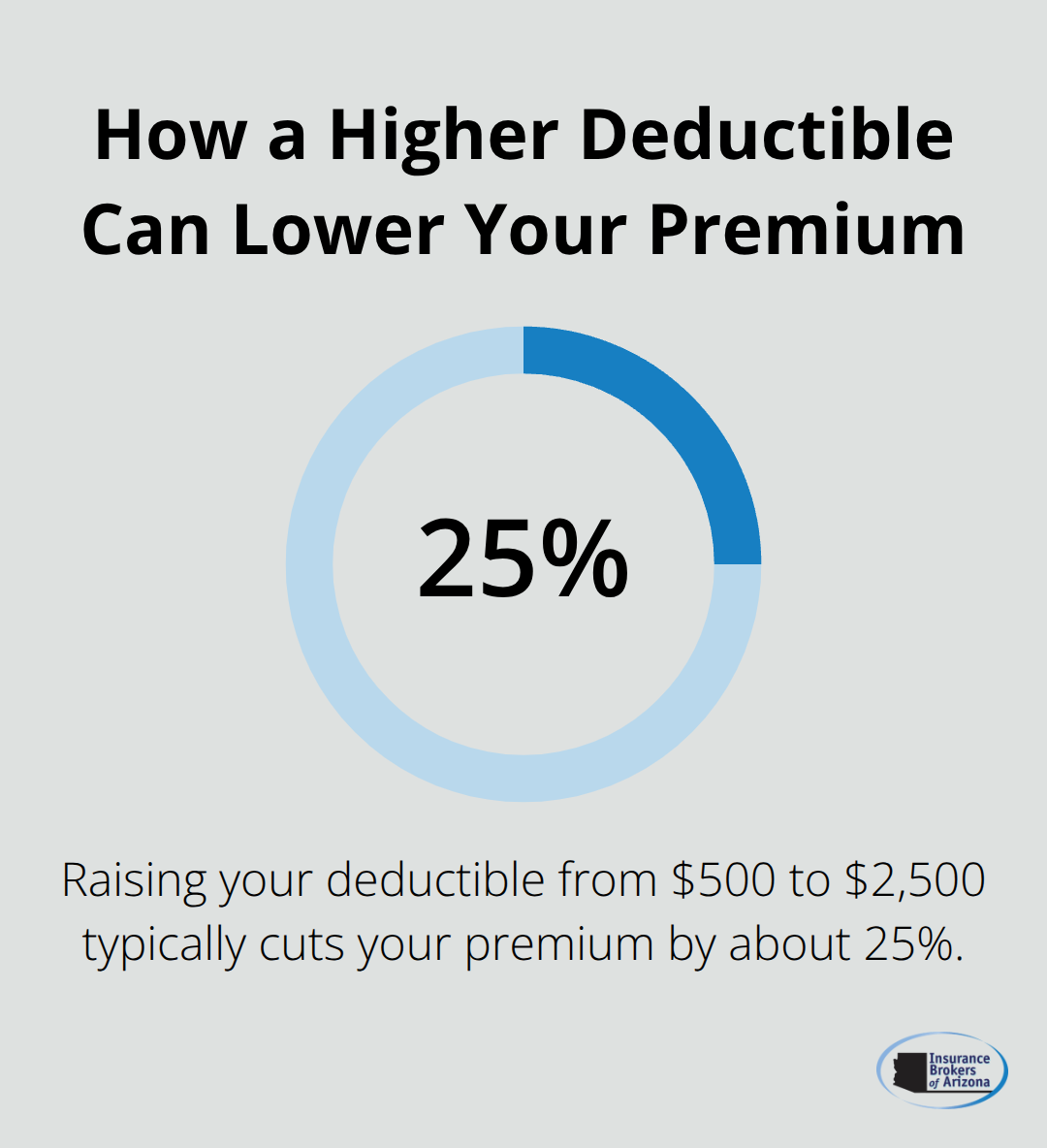 How a Higher Deductible Can Lower Your Premium

25%

Raising your deductible from \$500 to \$2,500 typically cuts your premium by about 25%.

Insurance Brokers of Arizona