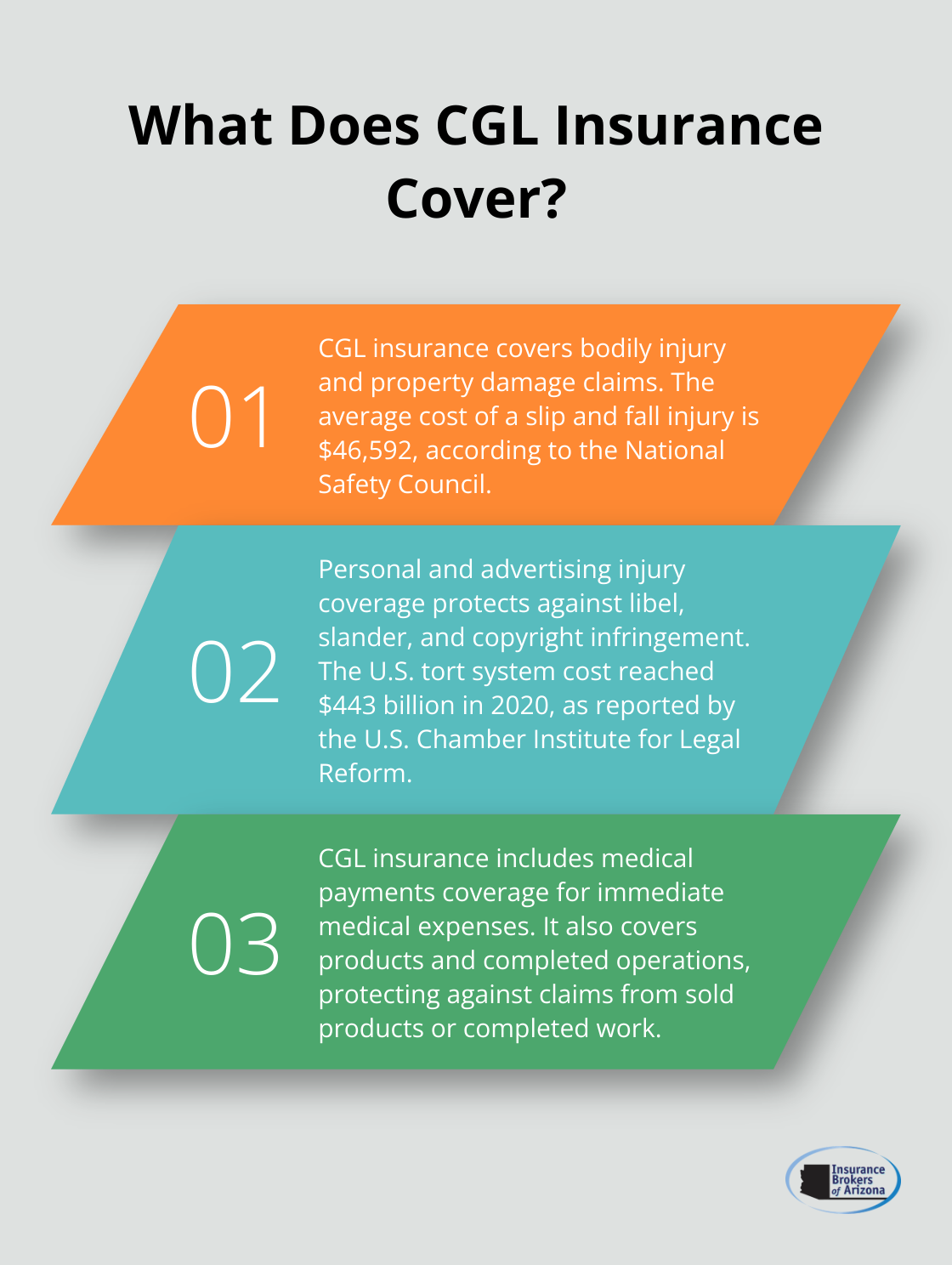 What Does CGL Insurance Cover?

01

CGL insurance covers bodily injury and property damage claims. The average cost of a slip and fall injury is \$46,592, according to the National Safety Council.

02

Personal and advertising injury coverage protects against libel, slander, and copyright infringement. The U.S. tort system cost reached \$443 billion in 2020, as reported by the U.S. Chamber Institute for Legal Reform.

03

CGL insurance includes medical payments coverage for immediate medical expenses. It also covers products and completed operations, protecting against claims from sold products or completed work.

Insurance Brokers of Arizona