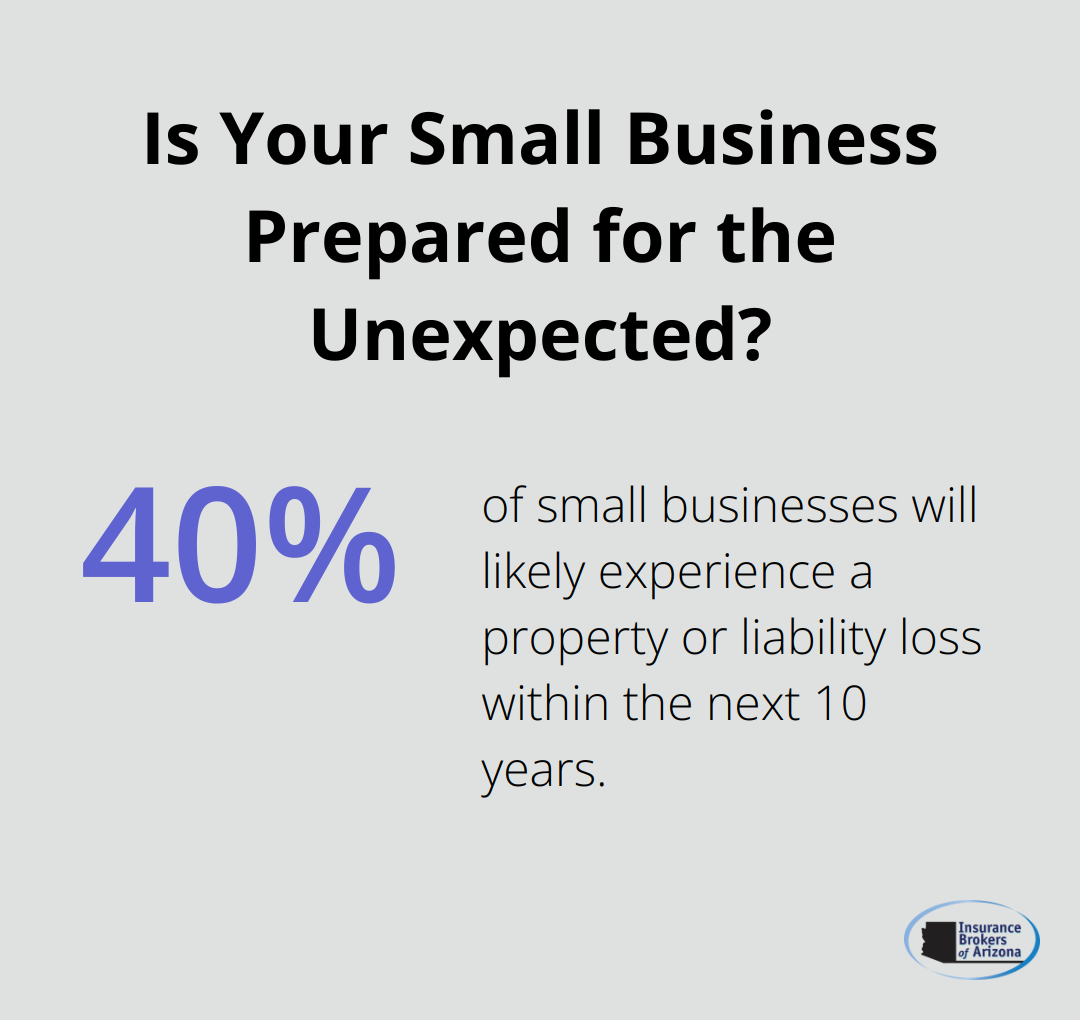 Is Your Small Business Prepared for the Unexpected?

40%

of small businesses will likely experience a property or liability loss within the next 10 years.

Insurance Brokers of Arizona