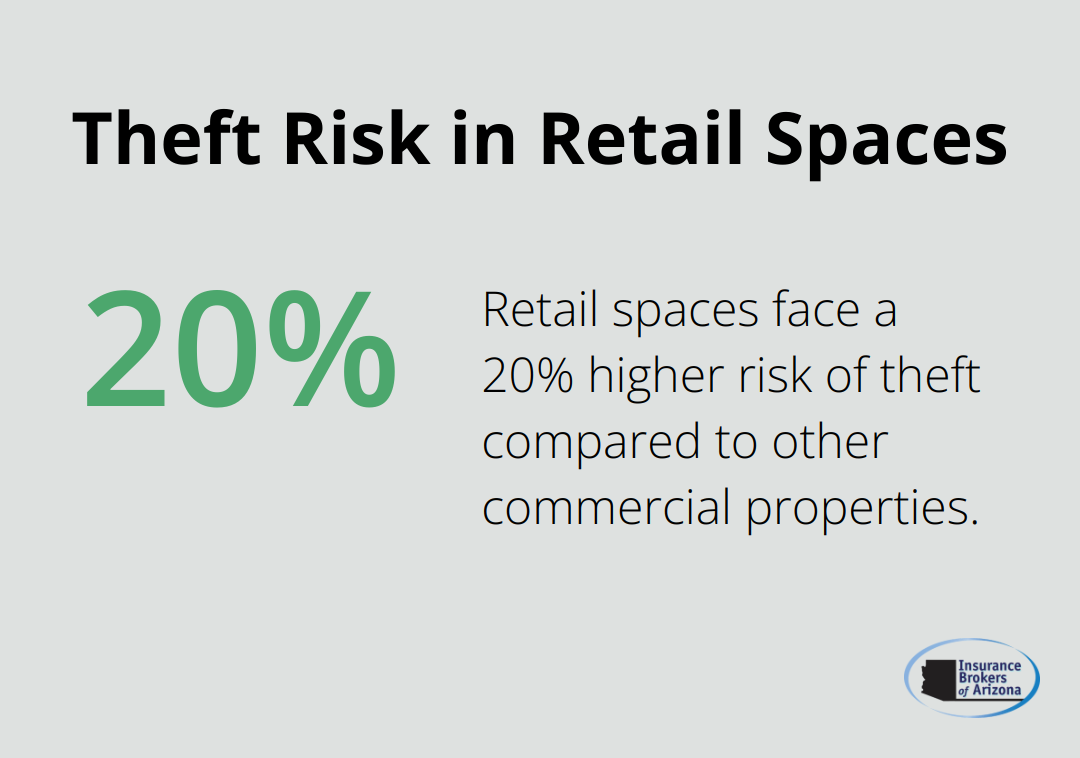 Theft Risk in Retail Spaces

20%

Retail spaces face a 20% higher risk of theft compared to other commercial properties.

Insurance Brokers of Arizona