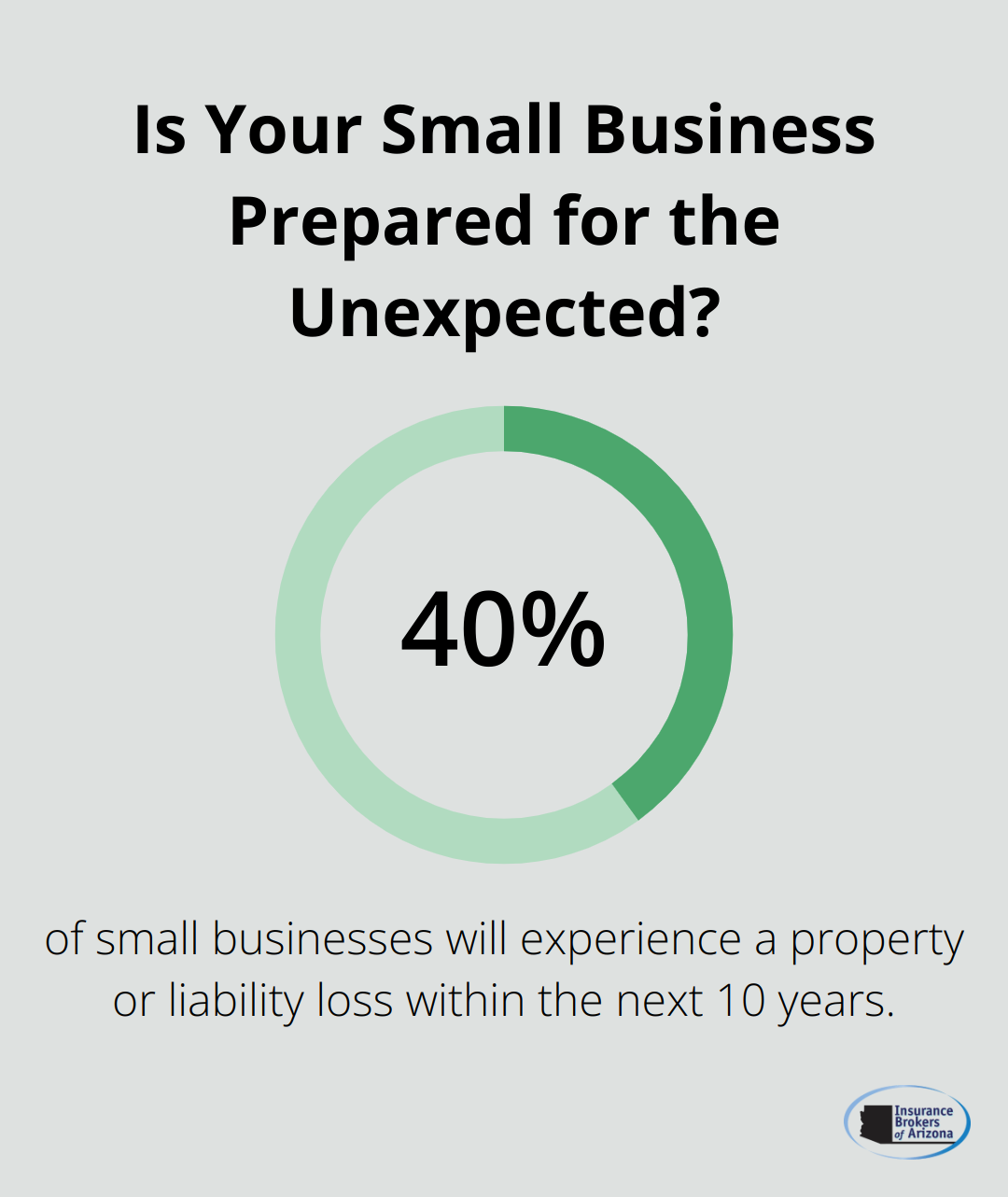 Is Your Small Business Prepared for the Unexpected?

40%

of small businesses will experience a property or liability loss within the next 10 years.

Insurance Brokers of Arizona