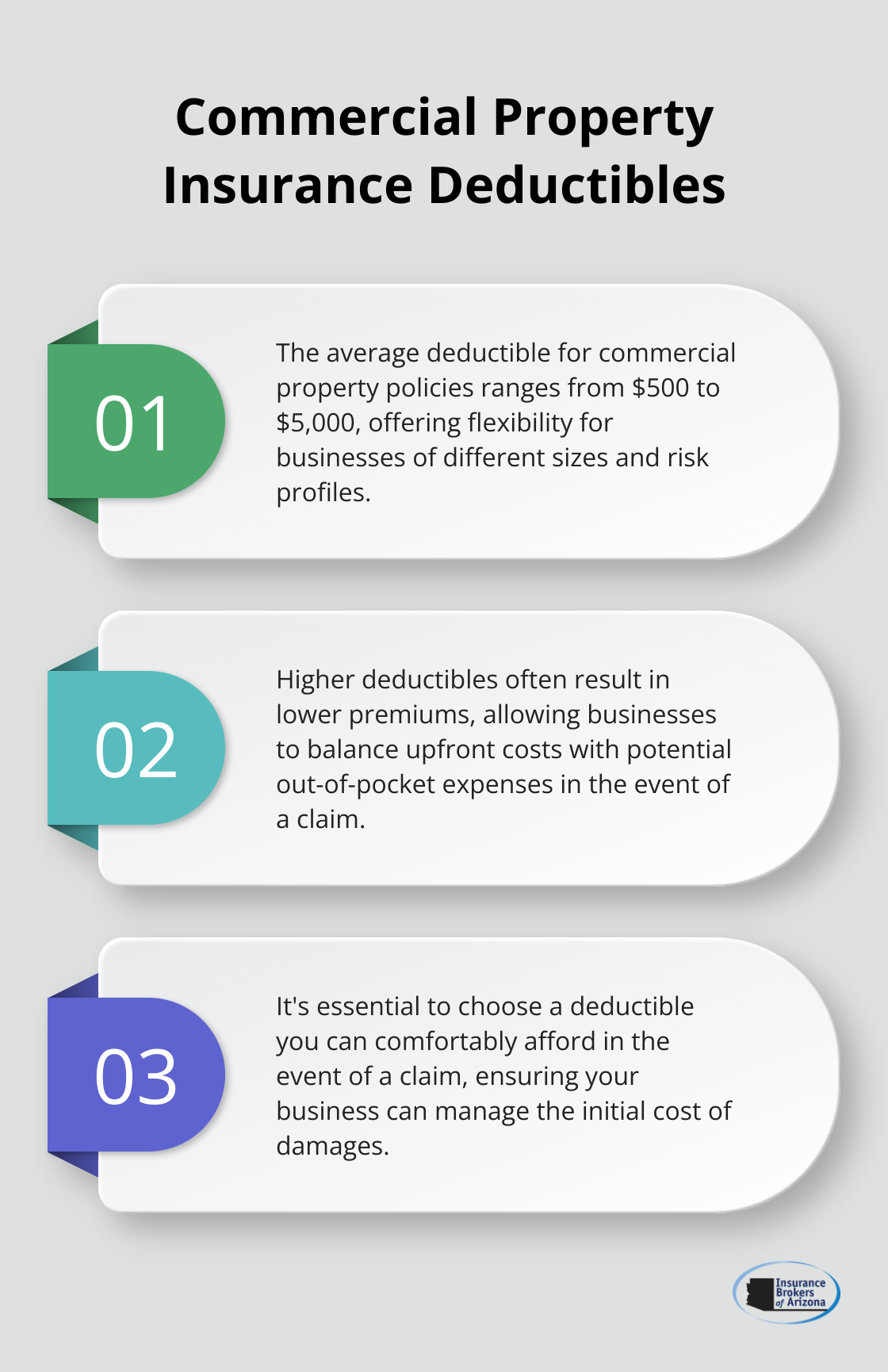 Commercial Property Insurance Deductibles

01

The average deductible for commercial property policies ranges from \$500 to \$5,000, offering flexibility for businesses of different sizes and risk profiles.

02

Higher deductibles often result in lower premiums, allowing businesses to balance upfront costs with potential out-of-pocket expenses in the event of a claim.

03

It's essential to choose a deductible you can comfortably afford in the event of a claim, ensuring your business can manage the initial cost of damages.

Insurance Brokers of Arizona