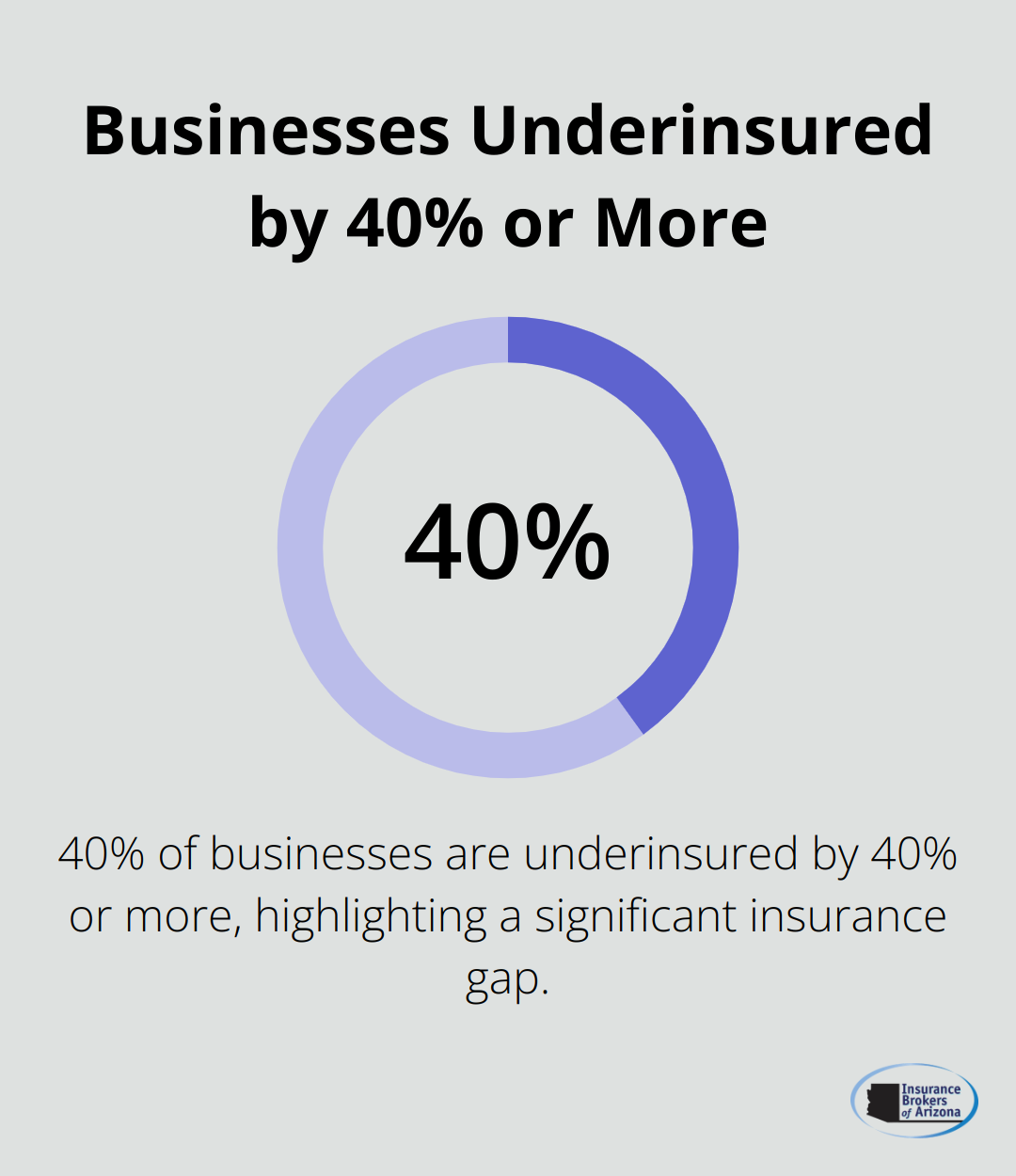 Businesses Underinsured by 40% or More

40%

40% of businesses are underinsured by 40% or more, highlighting a significant insurance gap.

Insurance Brokers of Arizona