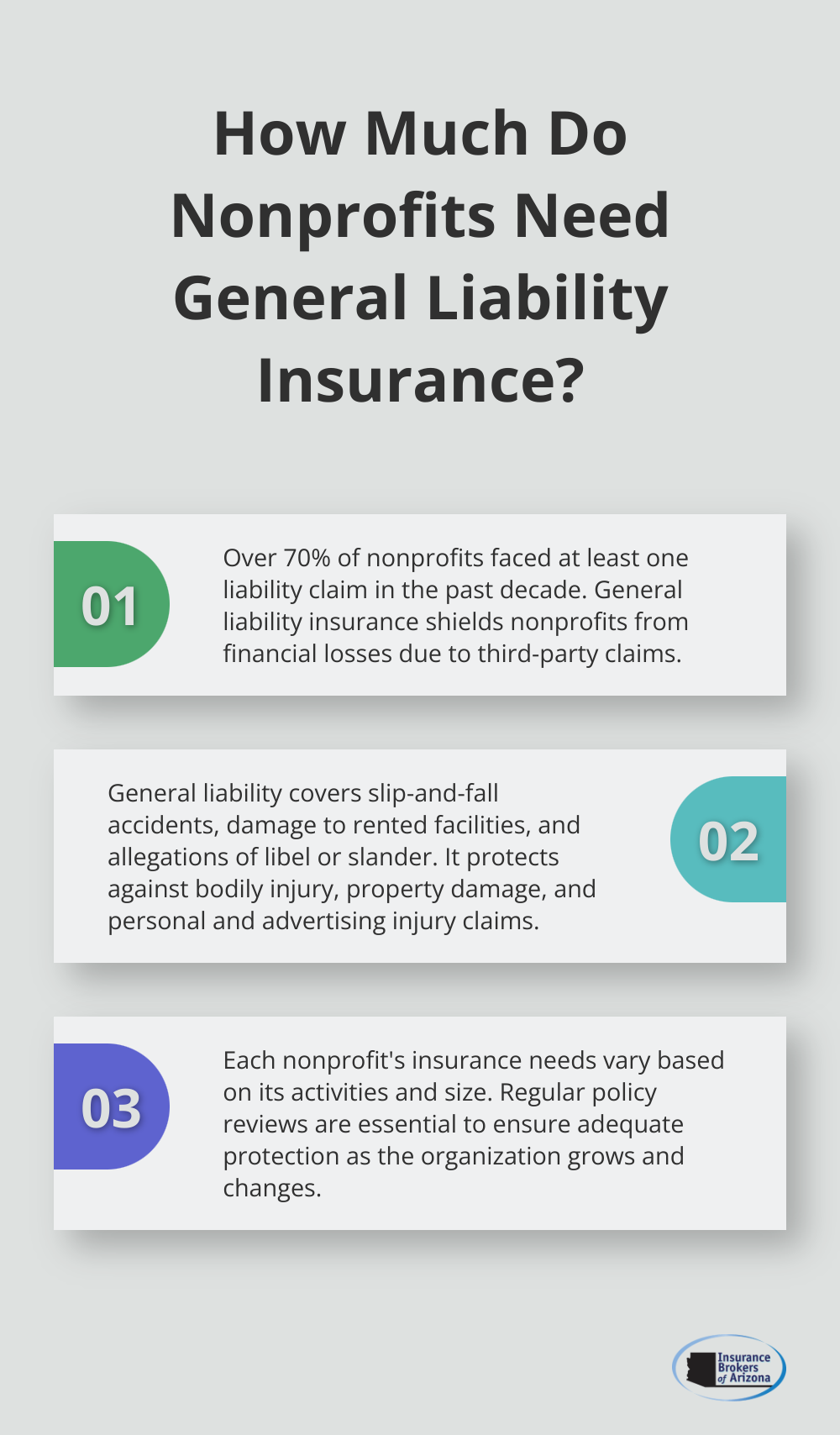 How Much Do Nonprofits Need General Liability Insurance?

01

Over 70% of nonprofits faced at least one liability claim in the past decade. General liability insurance shields nonprofits from financial losses due to third-party claims.

General liability covers slip-and-fall accidents, damage to rented facilities, and allegations of libel or slander. It protects against bodily injury, property damage, and personal and advertising injury claims.

02

03

Each nonprofit's insurance needs vary based on its activities and size. Regular policy reviews are essential to ensure adequate protection as the organization grows and changes.

Insurance Brokers of Arizona