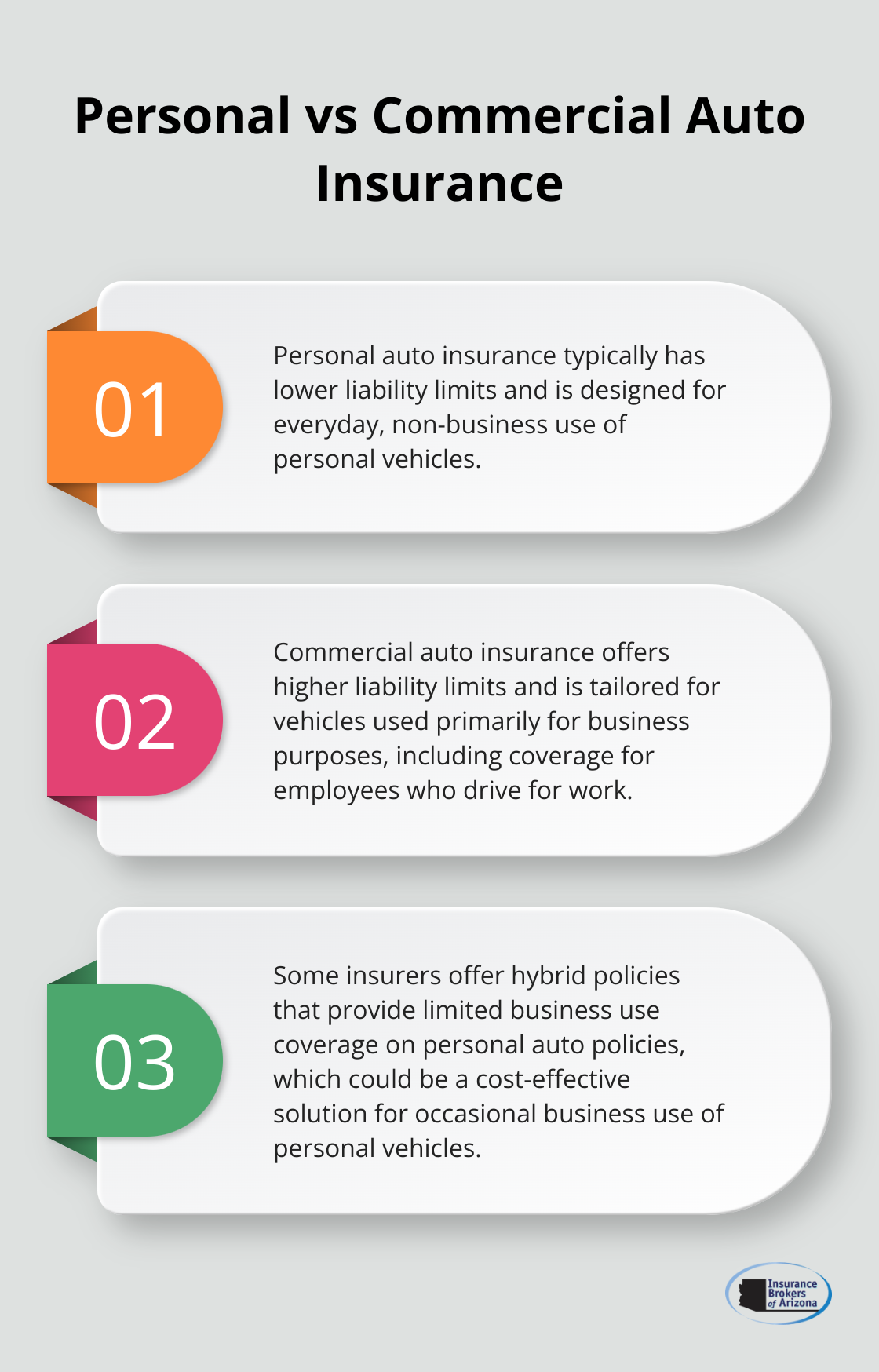 Personal vs Commercial Auto Insurance

01

Personal auto insurance typically has lower liability limits and is designed for everyday, non-business use of personal vehicles.

02

Commercial auto insurance offers higher liability limits and is tailored for vehicles used primarily for business purposes, including coverage for employees who drive for work.

03

Some insurers offer hybrid policies that provide limited business use coverage on personal auto policies, which could be a cost-effective solution for occasional business use of personal vehicles.

Insurance Brokers of Arizona