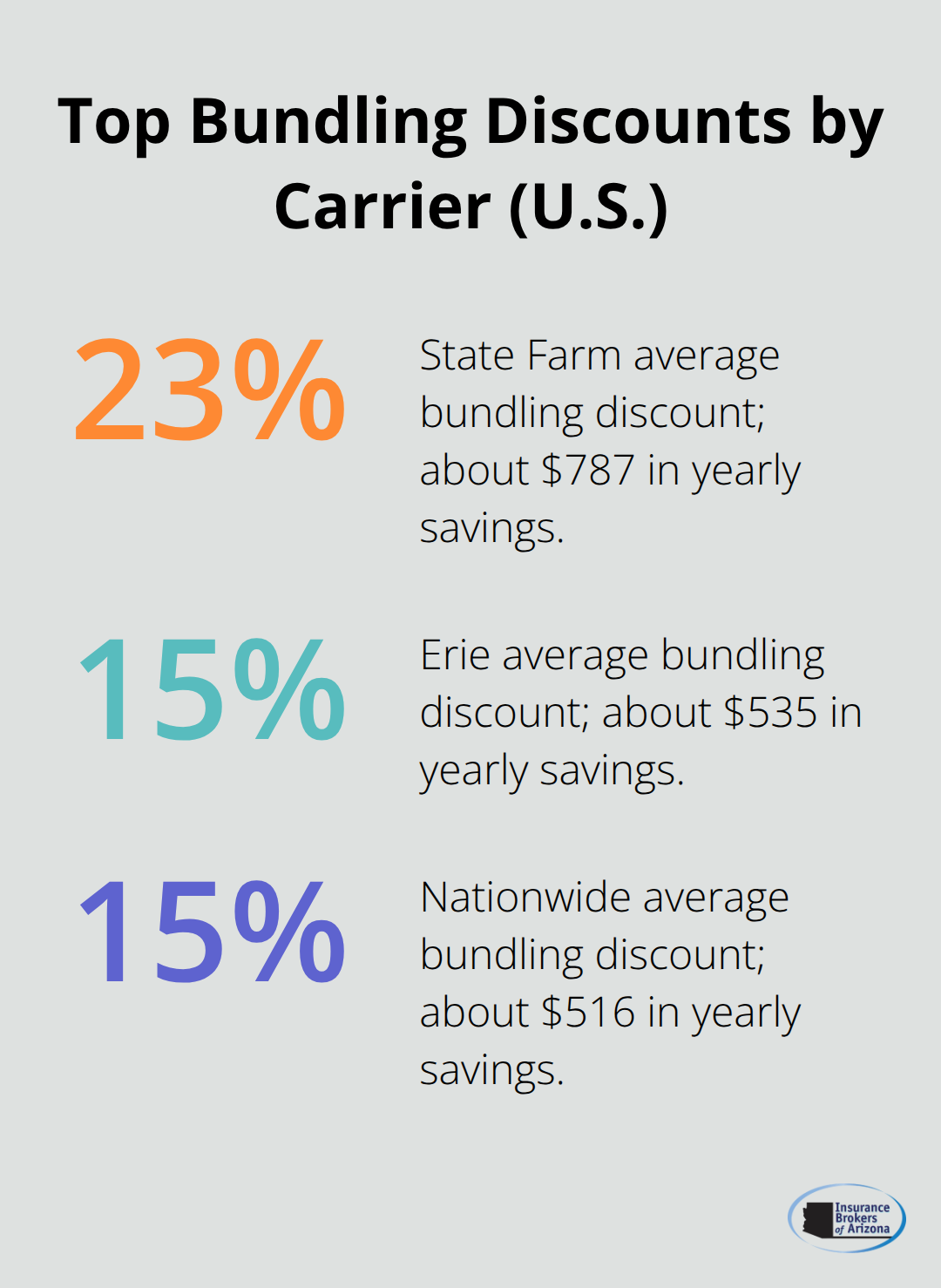 Top Bundling Discounts by Carrier (U.S.)

23%

State Farm average bundling discount; about \$787 in yearly savings.

15%

Erie average bundling discount; about \$535 in yearly savings.

15%

Nationwide average bundling discount; about \$516 in yearly savings.

Insurance Brokers of Arizona