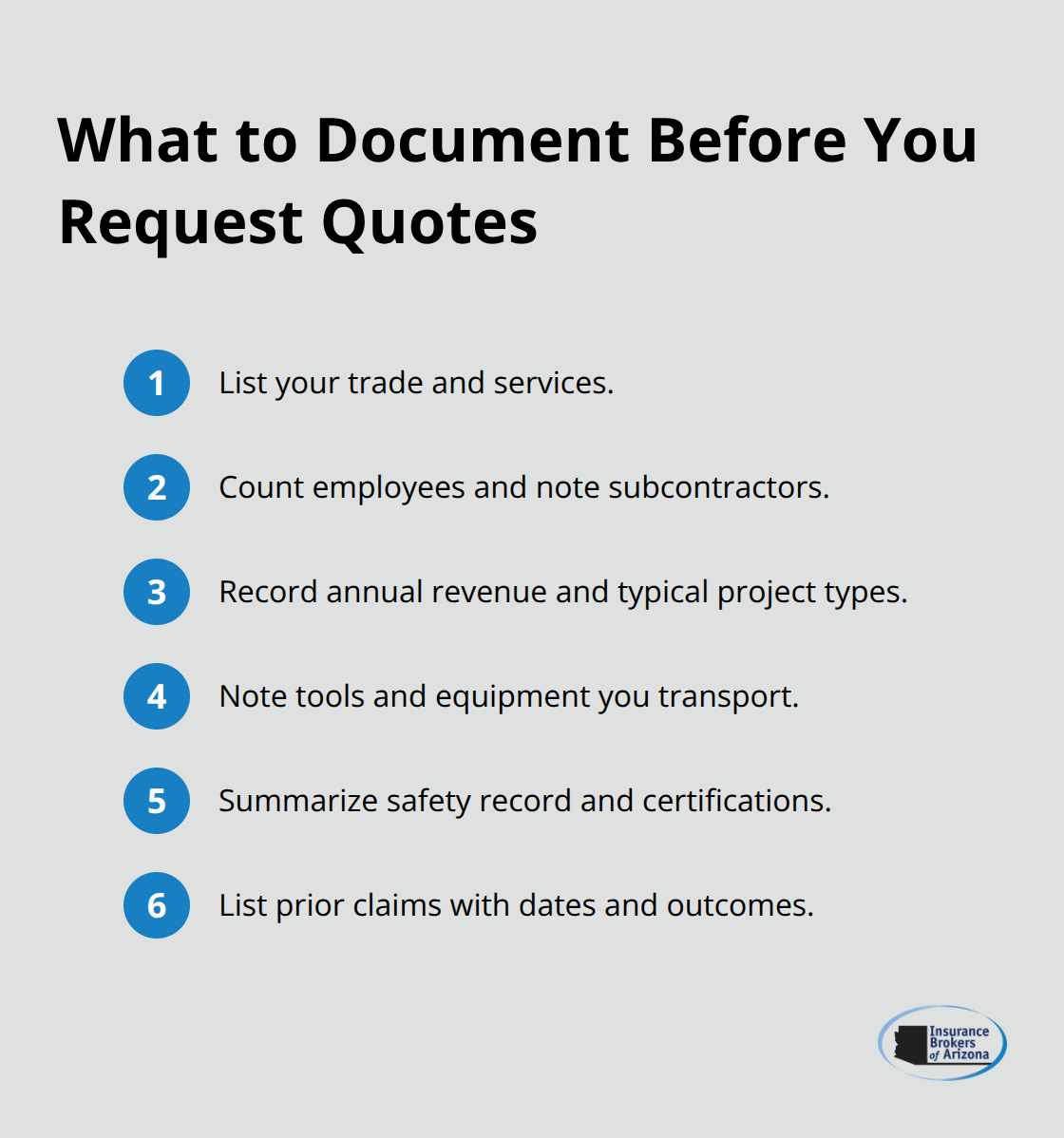 What to Document Before You Request Quotes

1 List your trade and services.

2 Count employees and note subcontractors.

3 Record annual revenue and typical project types.

4 Note tools and equipment you transport.

5 Summarize safety record and certifications.

6 List prior claims with dates and outcomes.

Insurance Brokers of Arizona